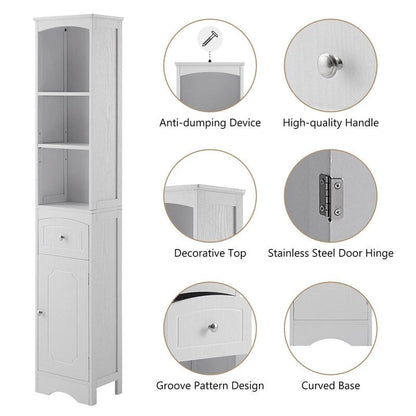 Anti-dumping Device

High-quality Handle

Decorative Top

Stainless Steel Door Hinge

Groove Pattern Design

Curved Base