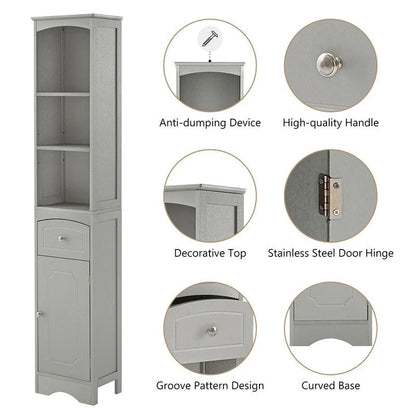 Anti-dumping Device

High-quality Handle

Decorative Top

Stainless Steel Door Hinge

Groove Pattern Design

Curved Base