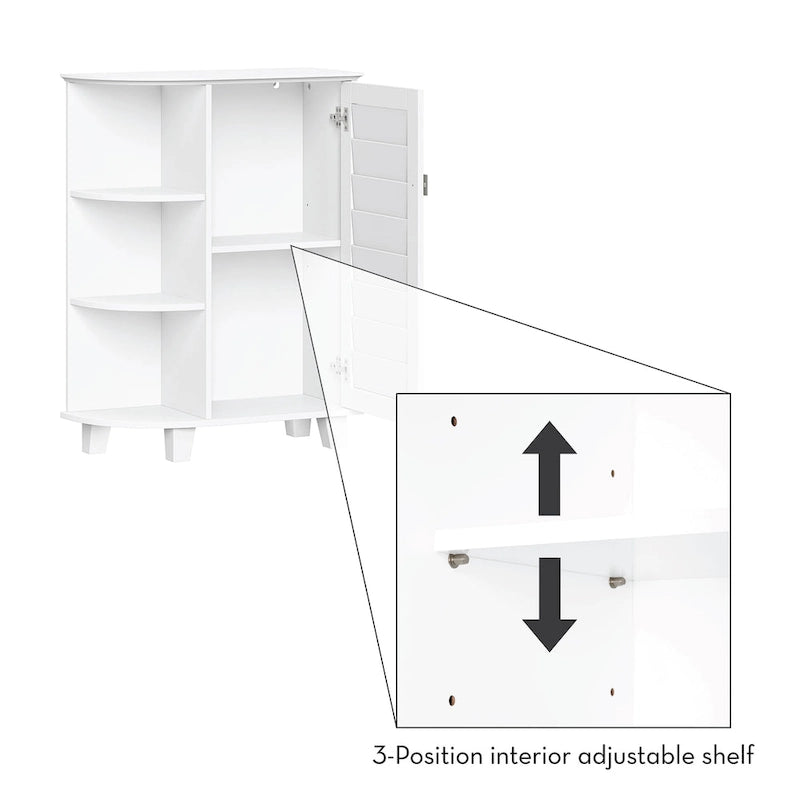 3-Position interior adjustable shelf