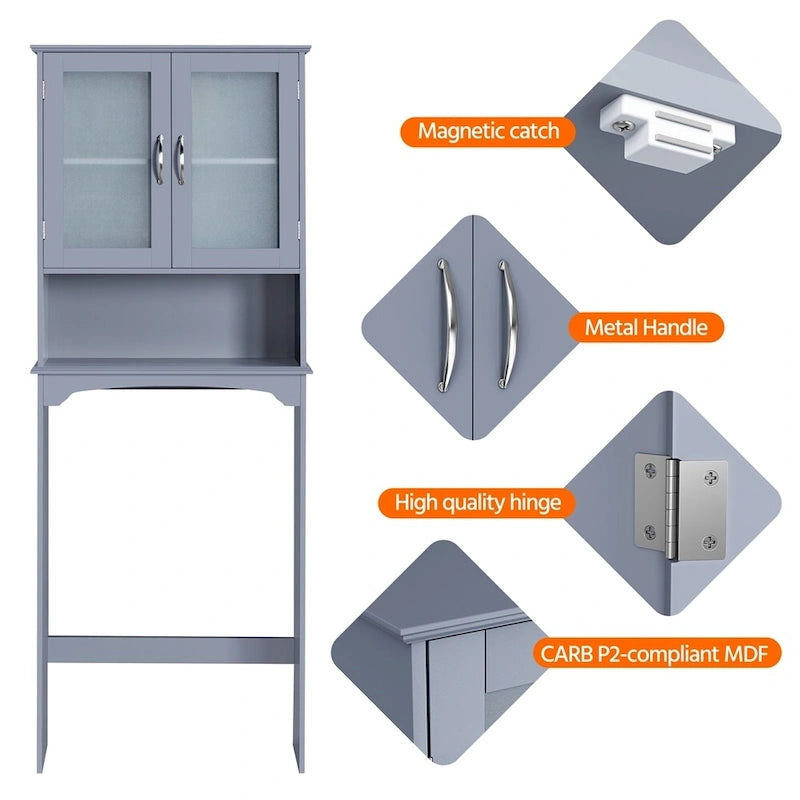 Magnetic catch

Metal Handle

High quality hinge

CARB P2-compliant MDF