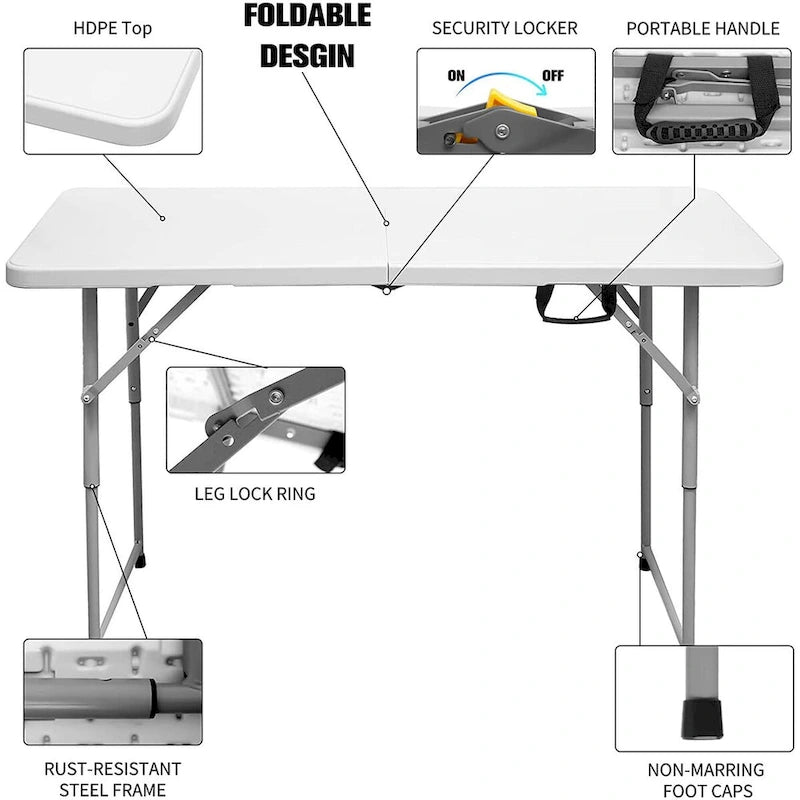 HDPE Top

FOLDABLE DESGIN

SECURITY LOCKER

ON

OFF

PORTABLE HANDLE

LEG LOCK RING

RUST-RESISTANT STEEL FRAME

NON-MARRING FOOT CAPS