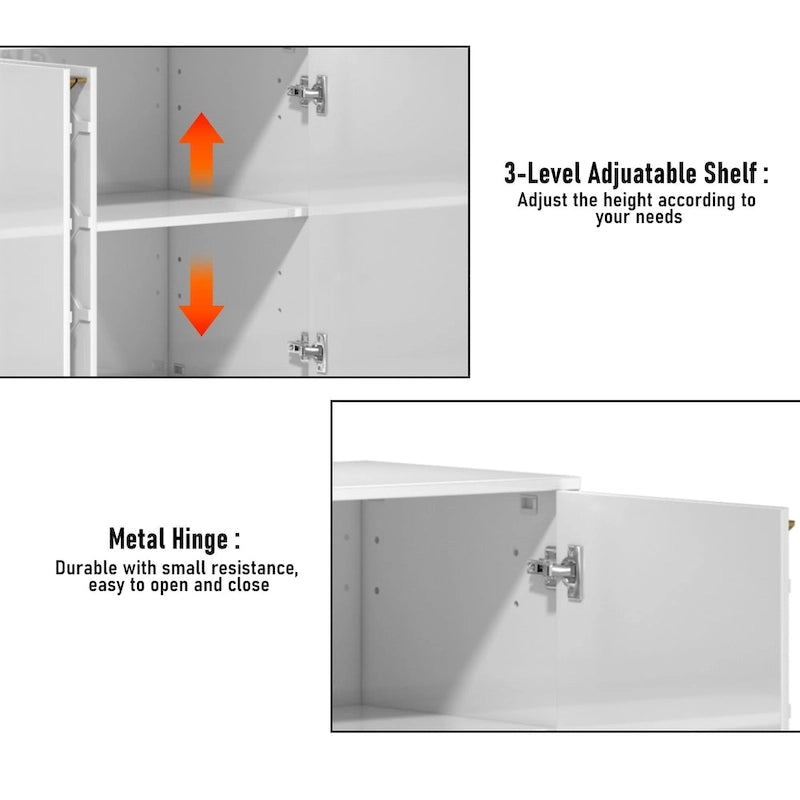 3-Level Adjuatable Shelf :
Adjust the height according to your needs

Metal Hinge :
Durable with small resistance, easy to open and close