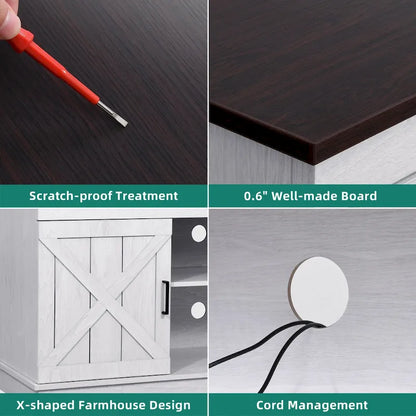 Scratch-proof Treatment

0.6" Well-made Board

X-shaped Farmhouse Design

Cord Management