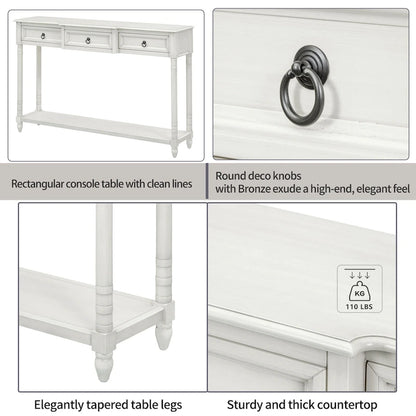 Rectangular console table with clean lines

Round deco knobs
with Bronze exude a high-end, elegant feel

KG
110 LBS

Elegantly tapered table legs

Sturdy and thick countertop