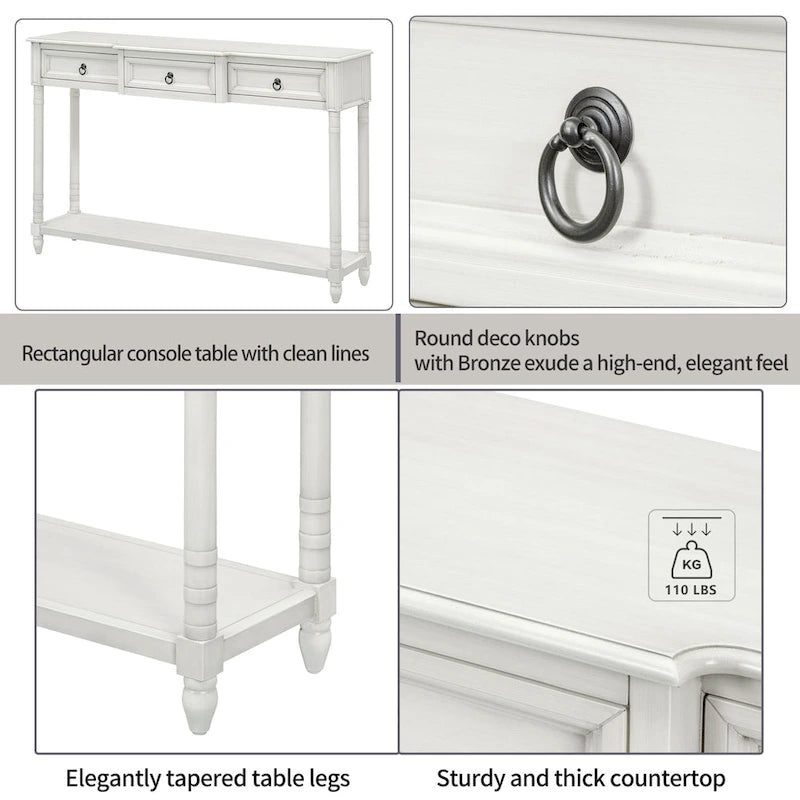 Rectangular console table with clean lines

Round deco knobs
with Bronze exude a high-end, elegant feel

KG
110 LBS

Elegantly tapered table legs

Sturdy and thick countertop