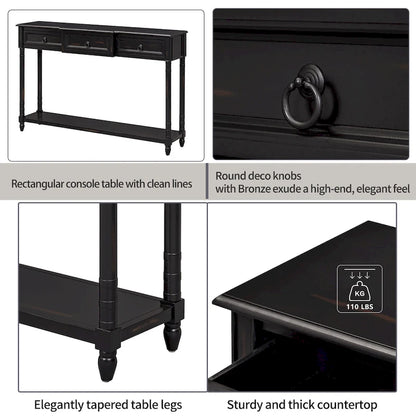 Rectangular console table with clean lines

Round deco knobs
with Bronze exude a high-end, elegant feel

KG
110 LBS

Elegantly tapered table legs

Sturdy and thick countertop