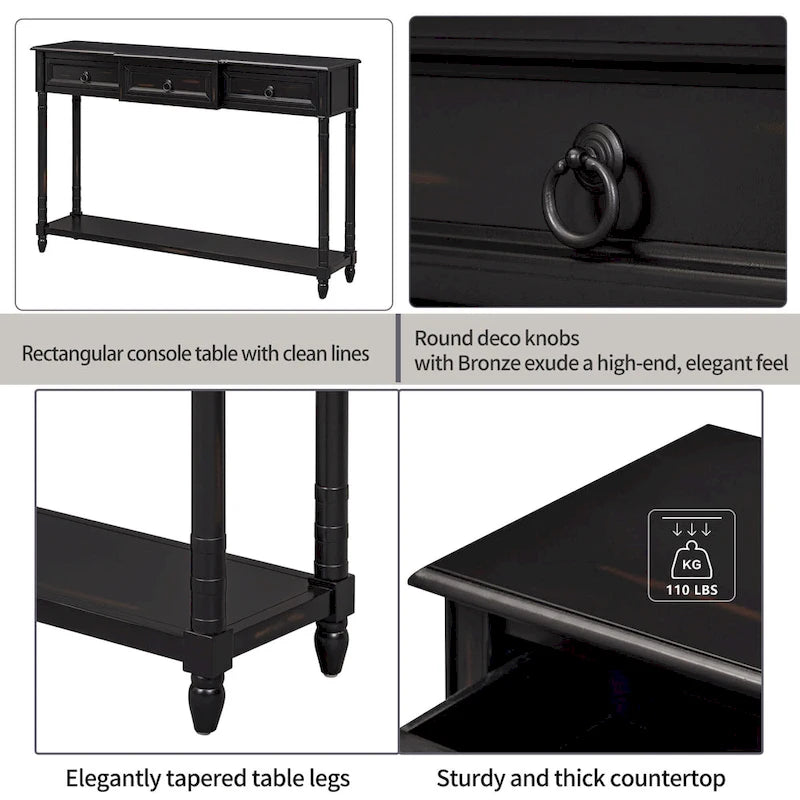 Rectangular console table with clean lines

Round deco knobs with Bronze exude a high-end, elegant feel

KG
110 LBS

Elegantly tapered table legs

Sturdy and thick countertop