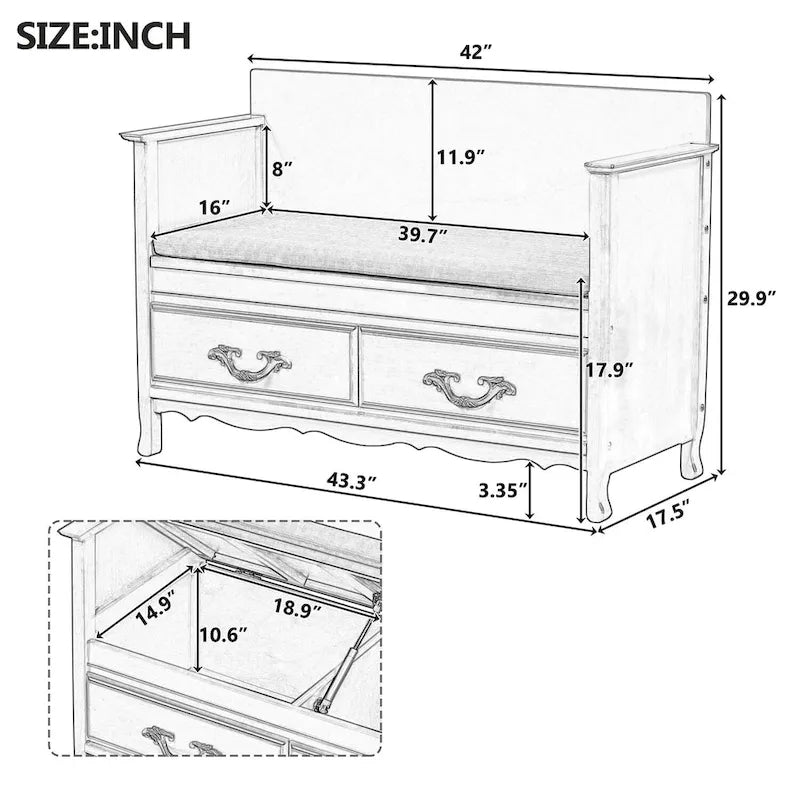 SIZE:INCH

42″

8″

11.9″

16″

39.7″

29.9″

17.9″

43.3″

3.35″

17.5″

14.9″

18.9″

10.6″