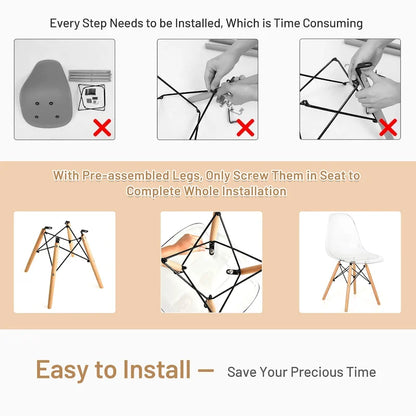 Every Step Needs to be Installed, Which is Time Consuming

With Pre-assembled Legs, Only Screw Them in Seat to Complete Whole Installation

Easy to Install — Save Your Precious Time